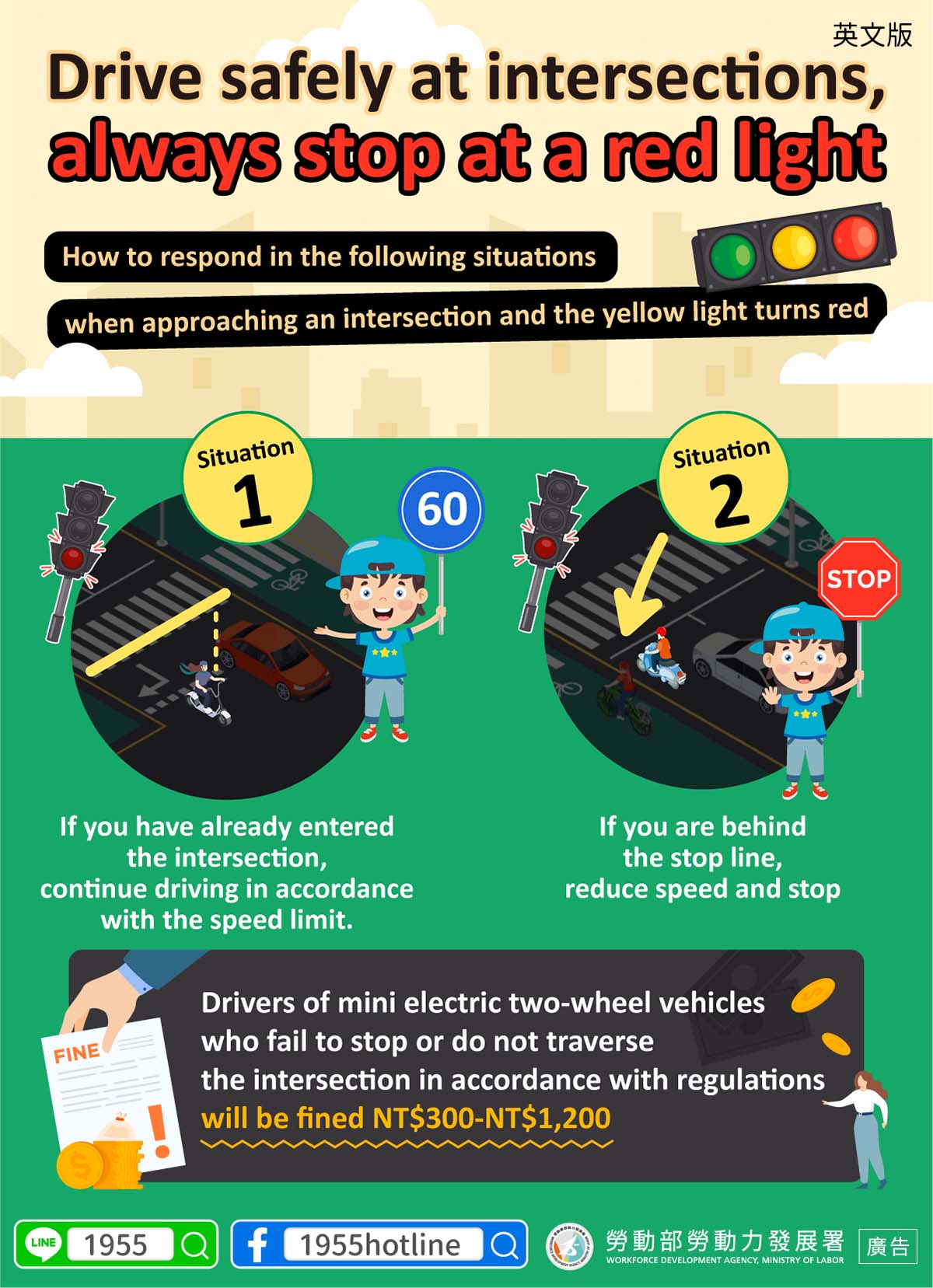 英文版

Drive safely at intersections,
always stop at a red light

How to respond in the following situations

when approaching an intersection and the yellow light turns red

Situation 1

60

If you have already entered the intersection, continue driving in accordance with the speed limit.

Situation 2

STOP

If you are behind the stop line, reduce speed and stop

FINE

Drivers of mini electric two-wheel vehicles who fail to stop or do not traverse the intersection in accordance with regulations will be fined NT$300-NT$1,200

LINE 1955

1955hotline

勞動部勞動力發展署
WORKFORCE DEVELOPMENT AGENCY, MINISTRY OF LABOR

廣告