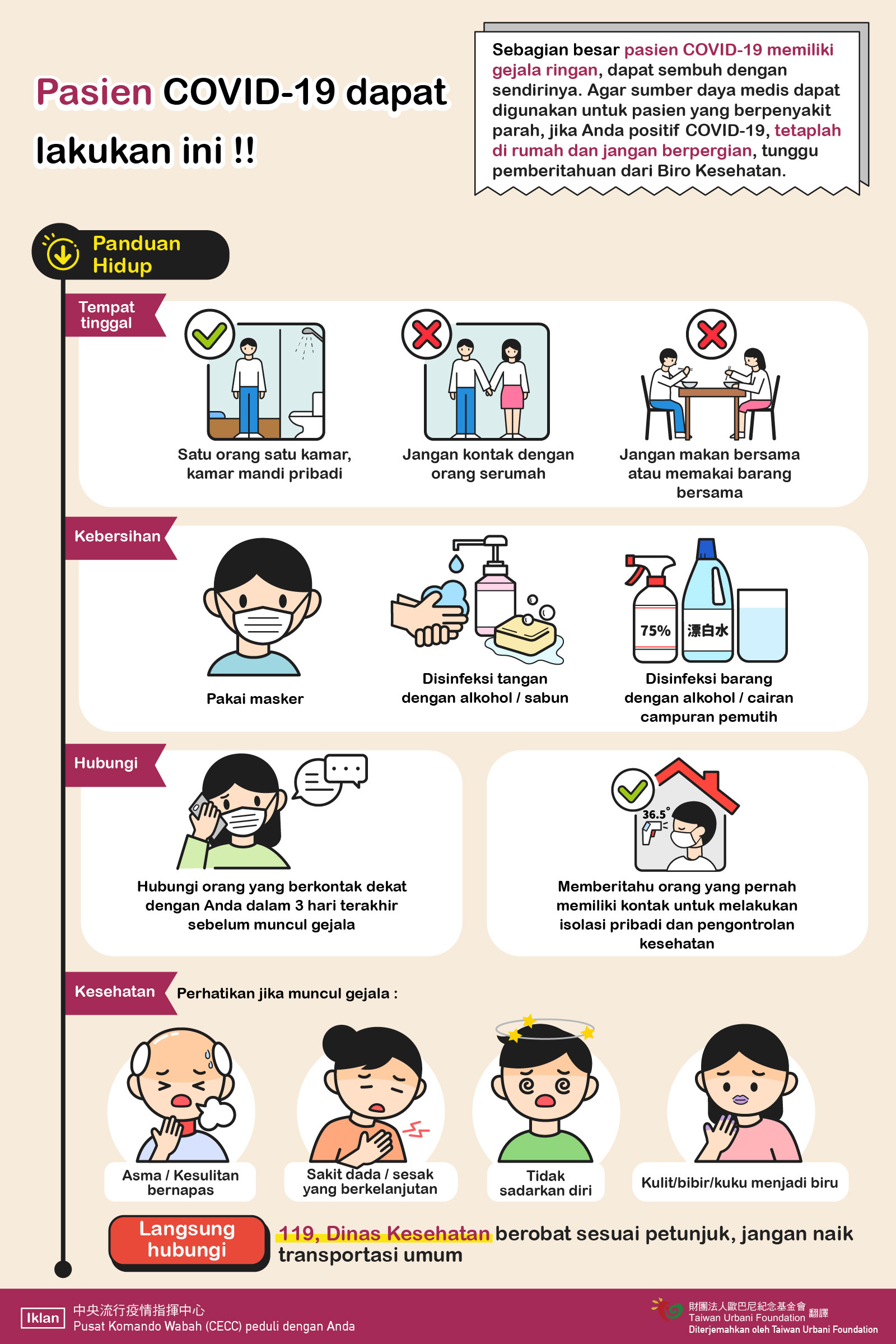 Pasien COVID-19 dapat lakukan ini !!

Sebagian besar pasien COVID-19 memiliki gejala ringan, dapat sembuh dengan sendirinya. Agar sumber daya medis dapat digunakan untuk pasien yang berpenyakit parah, jika Anda positif COVID-19, tetaplah di rumah dan jangan berpergian, tunggu pemberitahuan dari Biro Kesehatan.

Panduan Hidup

Tempat tinggal

Satu orang satu kamar, kamar mandi pribadi

Jangan kontak dengan orang serumah

Jangan makan bersama atau memakai barang bersama

Kebersihan

Pakai masker

Disinfeksi tangan dengan alkohol / sabun

75%

漂白水

Disinfeksi barang dengan alkohol / cairan campuran pemutih

Hubungi

Hubungi orang yang berkontak dekat dengan Anda dalam 3 hari terakhir sebelum muncul gejala

36.5°

Memberitahu orang yang pernah memiliki kontak untuk melakukan isolasi pribadi dan pengontrolan kesehatan

Kesehatan

Perhatikan jika muncul gejala :

Asma / Kesulitan bernapas

Sakit dada / sesak yang berkelanjutan

Tidak sadarkan diri

Kulit/bibir/kuku menjadi biru

Langsung hubungi

119, Dinas Kesehatan berobat sesuai petunjuk, jangan naik transportasi umum

Iklan 中央流行疫情指揮中心
Pusat Komando Wabah (CECC) peduli dengan Anda

財團法人歐巴尼紀念基金會 翻譯
Taiwan Urbani Foundation
Diterjemahkan oleh Taiwan Urbani Foundation