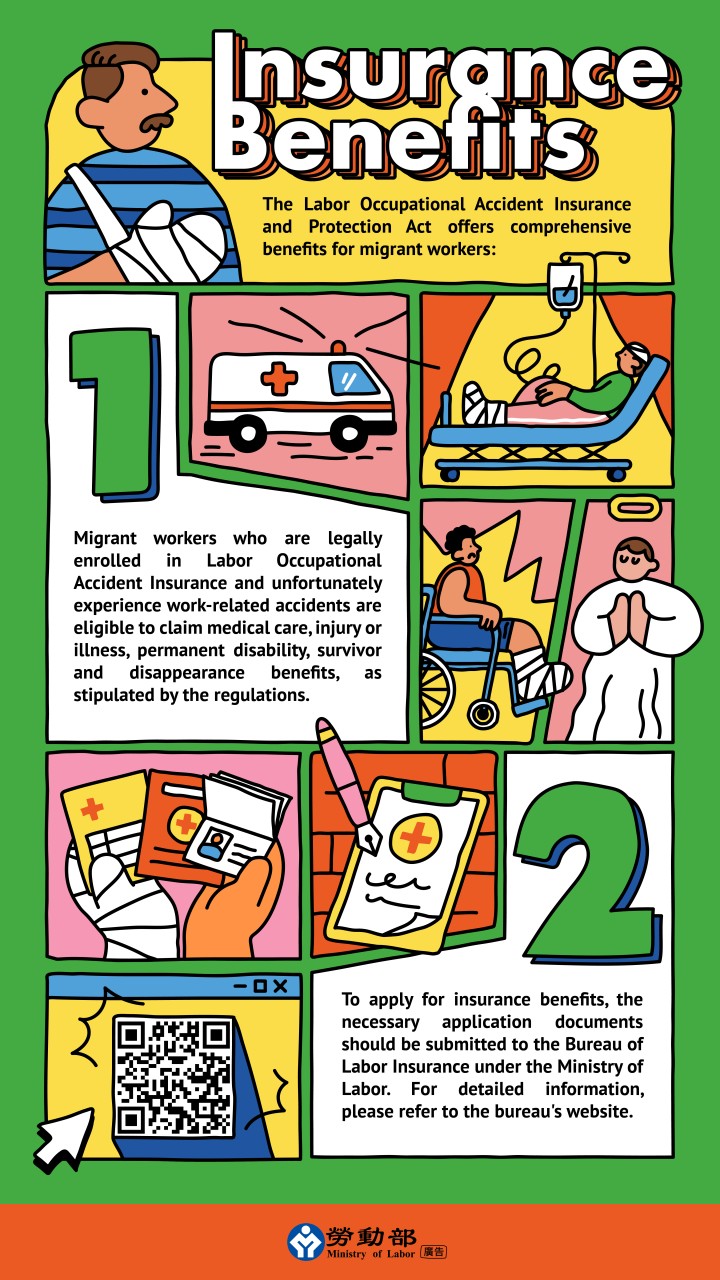 Insurance Benefits

The Labor Occupational Accident Insurance and Protection Act offers comprehensive benefits for migrant workers:

1

Migrant workers who are legally enrolled in Labor Occupational Accident Insurance and unfortunately experience work-related accidents are eligible to claim medical care, injury or illness, permanent disability, survivor and disappearance benefits, as stipulated by the regulations.

2

To apply for insurance benefits, the necessary application documents should be submitted to the Bureau of Labor Insurance under the Ministry of Labor. For detailed information, please refer to the bureau's website.

勞動部
Ministry of Labor 廣告